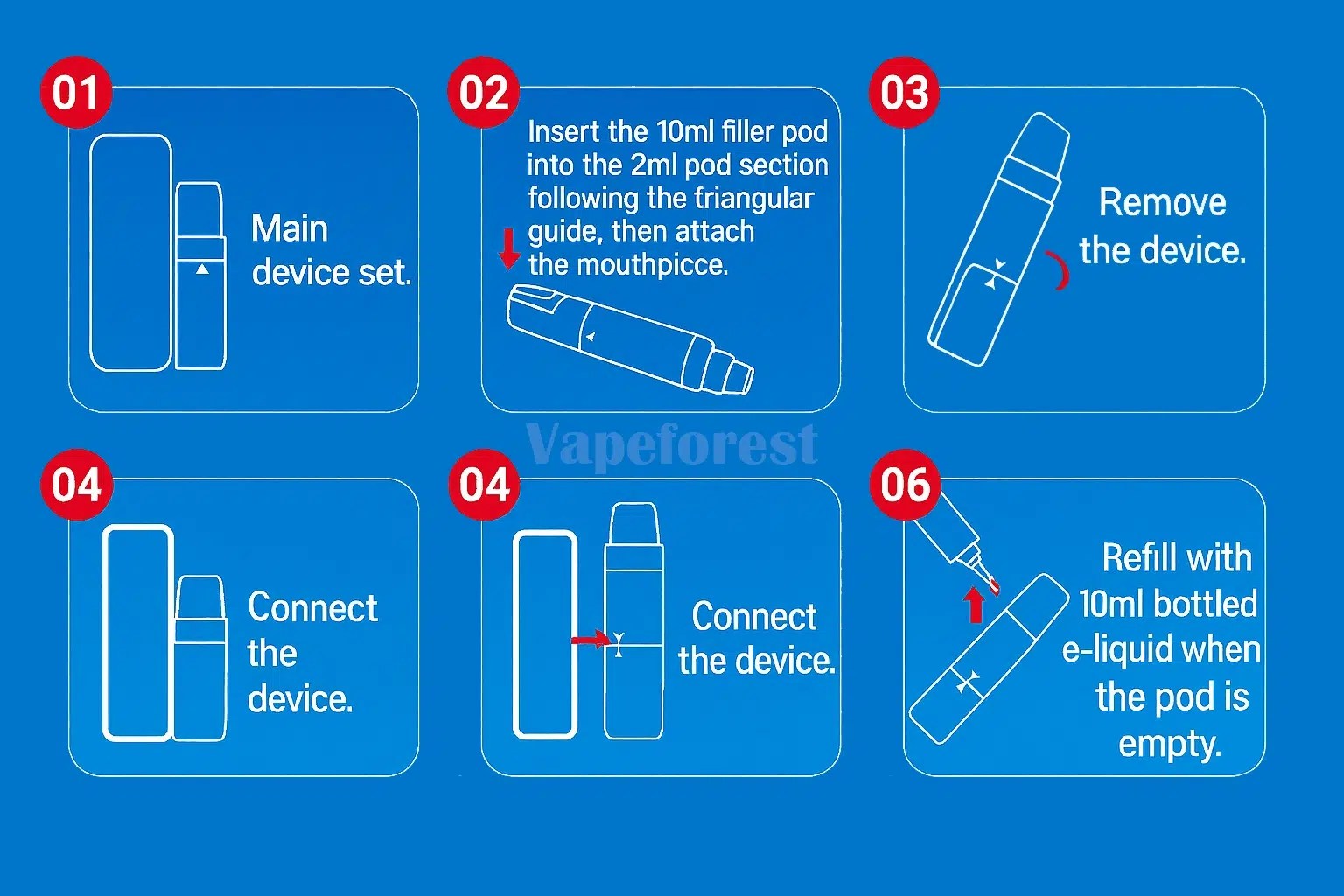 01

Main device set.

02

Insert the 10ml filler pod into the 2ml pod section following the triangular guide, then attach the mouthpicce.

03

Remove the device.

Vapeforest

04

Connect the device.

04

Connect the device.

06

Refill with 10ml bottled e-liquid when the pod is empty.