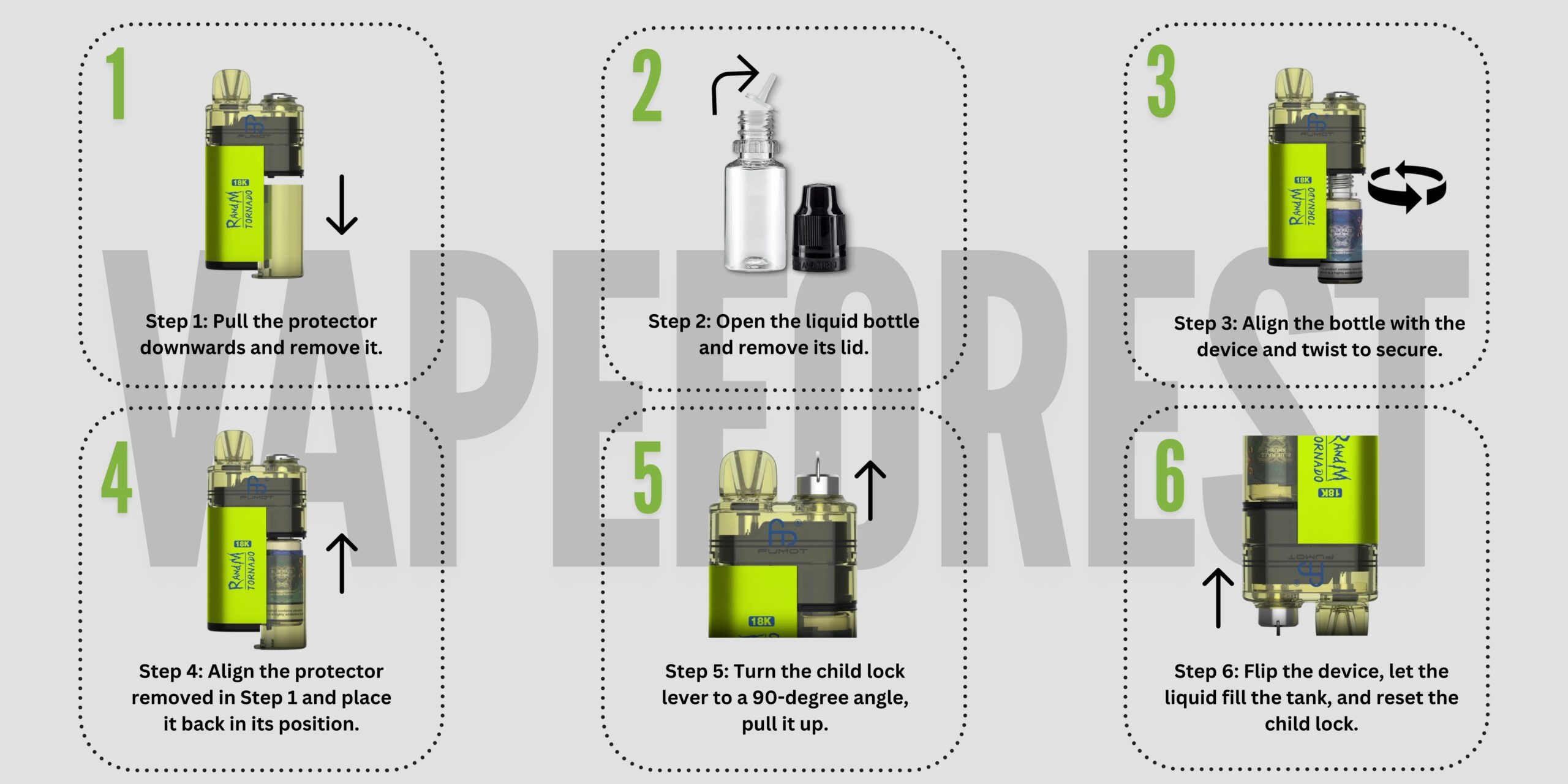 VAPEFOREST

1

18K
RandM TORNADO
FUMOT

Step 1: Pull the protector downwards and remove it.

2

Step 2: Open the liquid bottle and remove its lid.

3

18K
RandM TORNADO
FUMOT

Step 3: Align the bottle with the device and twist to secure.

4

18K
RandM TORNADO
FUMOT

Step 4: Align the protector removed in Step 1 and place it back in its position.

5

FUMOT
18K

Step 5: Turn the child lock lever to a 90-degree angle, pull it up.

6

RandM TORNADO
18K
FUMOT

Step 6: Flip the device, let the liquid fill the tank, and reset the child lock.